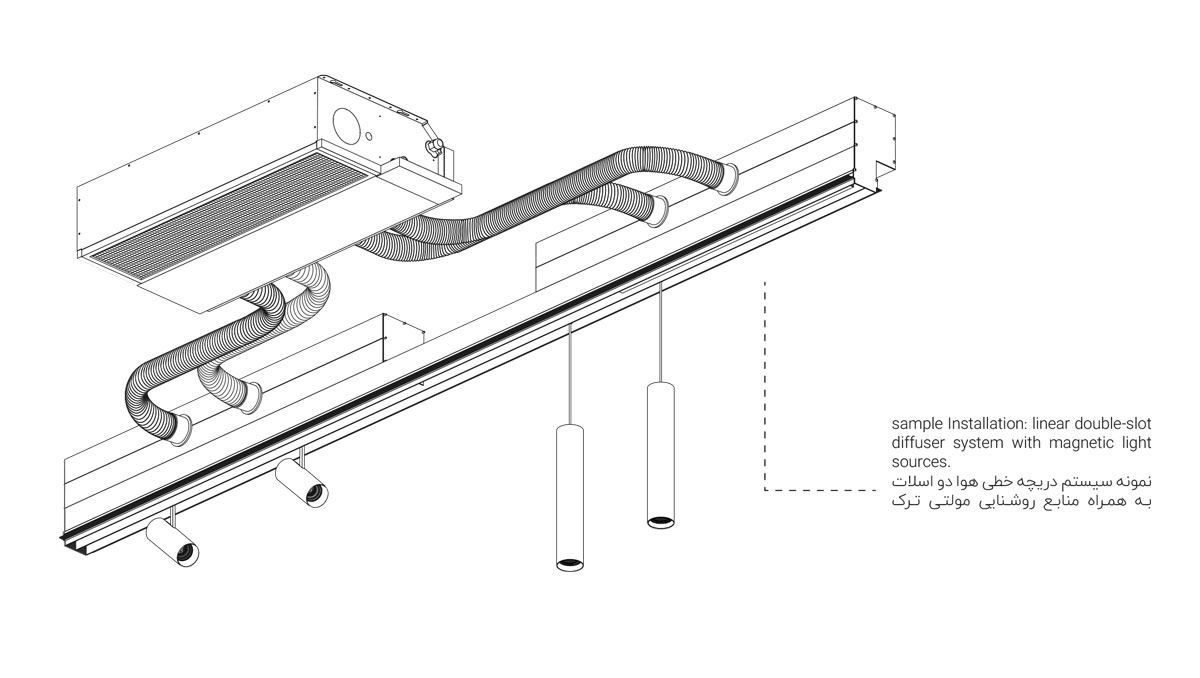 sample Installation: linear double-slot diffuser system with magnetic light sources.
نمونه سیستم دریچه خطی هوا دو اسلات به همراه منابع روشنایی مولتی ترک